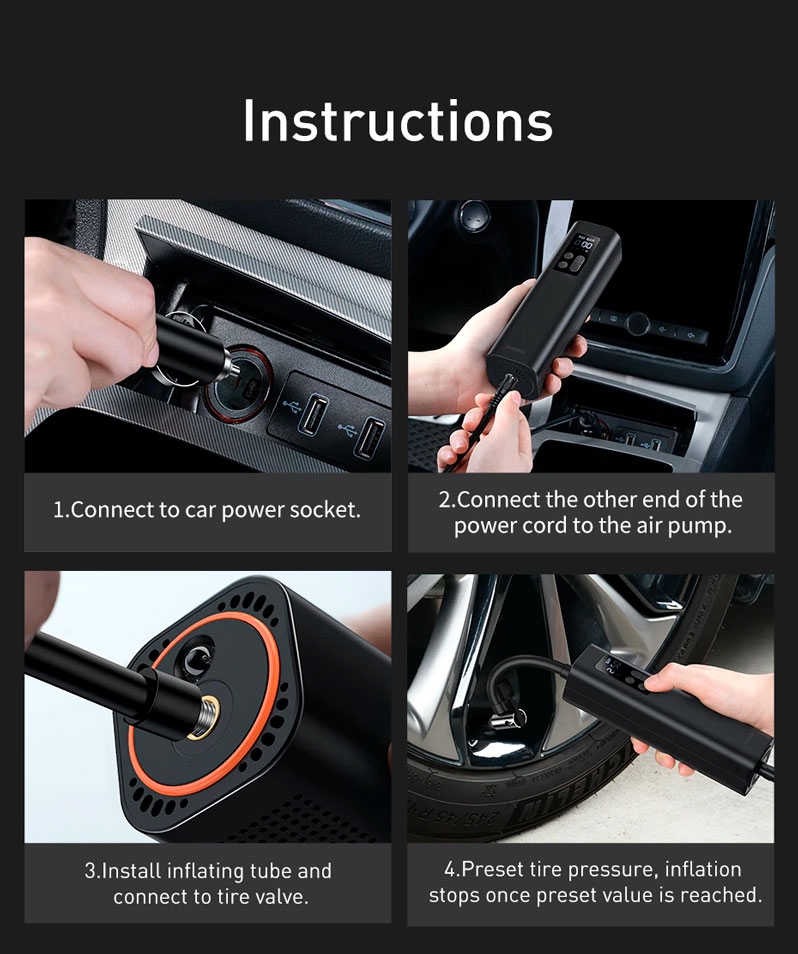 Instructions

1.Connect to car power socket.

2.Connect the other end of the power cord to the air pump.

3.Install inflating tube and connect to tire valve.

4.Preset tire pressure, inflation stops once preset value is reached.