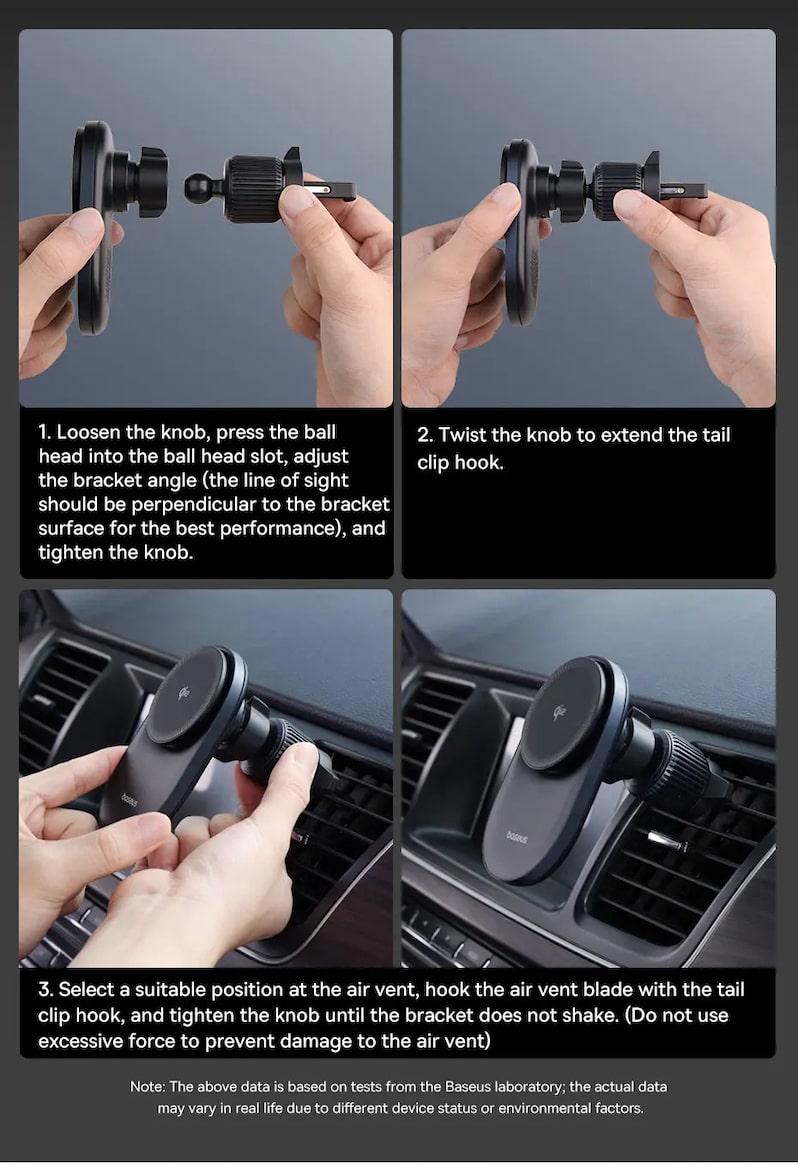 1. Loosen the knob, press the ball head into the ball head slot, adjust the bracket angle (the line of sight should be perpendicular to the bracket surface for the best performance), and tighten the knob.

2. Twist the knob to extend the tail clip hook.

baseus

baseus

3. Select a suitable position at the air vent, hook the air vent blade with the tail clip hook, and tighten the knob until the bracket does not shake. (Do not use excessive force to prevent damage to the air vent)

Note: The above data is based on tests from the Baseus laboratory; the actual data may vary in real life due to different device status or environmental factors.