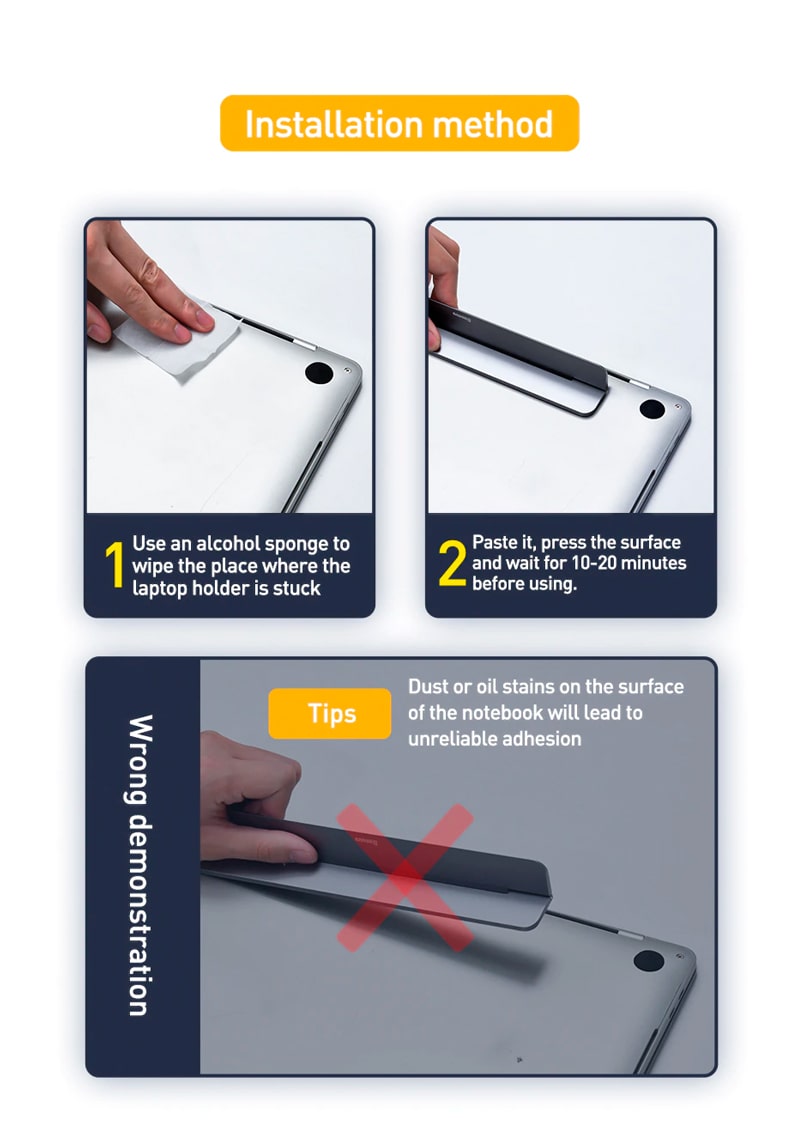 Installation method

1 Use an alcohol sponge to wipe the place where the laptop holder is stuck

2 Paste it, press the surface and wait for 10-20 minutes before using.

Wrong demonstration

Tips

Dust or oil stains on the surface of the notebook will lead to unreliable adhesion